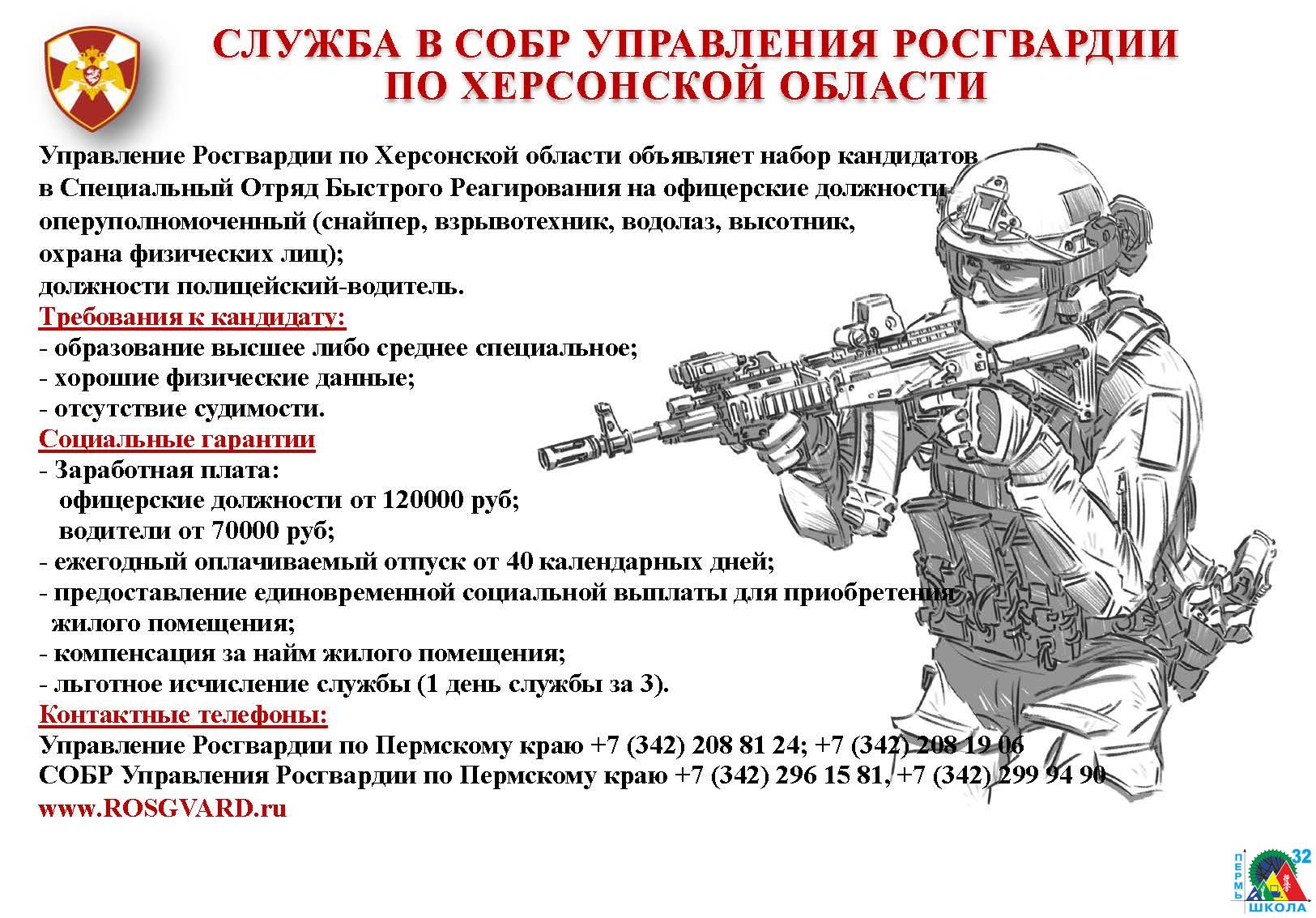 СЛУЖБА В СОБР УПРАВЛЕНИЯ РОСГВАРДИИ ПО ХЕРСОНСКОЙ ОБЛАСТИ

Управление Росгвардии по Херсонской области объявляет набор кандидатов в Специальный Отряд Быстрого Реагирования на офицерские должности оперуполномоченный (снайпер, взрывотехник, водолаз, высотник, охрана физических лиц);
должности полицейский-водитель.
Требования к кандидату:
- образование высшее либо среднее специальное;
- хорошие физические данные;
- отсутствие судимости.
Социальные гарантии
- Заработная плата:
офицерские должности от 120000 руб;
водители от 70000 руб;
- ежегодный оплачиваемый отпуск от 40 календарных дней;
- предоставление единовременной социальной выплаты для приобретения жилого помещения;
- компенсация за найм жилого помещения;
- льготное исчисление службы (1 день службы за 3).
Контактные телефоны:
Управление Росгвардии по Пермскому краю +7 (342) 208 81 24; +7 (342) 208 19 06
СОБР Управления Росгвардии по Пермскому краю +7 (342) 296 15 81, +7 (342) 299 94 90
www.ROSGVARD.ru

ПЕРМЬ 32 ШКОЛА